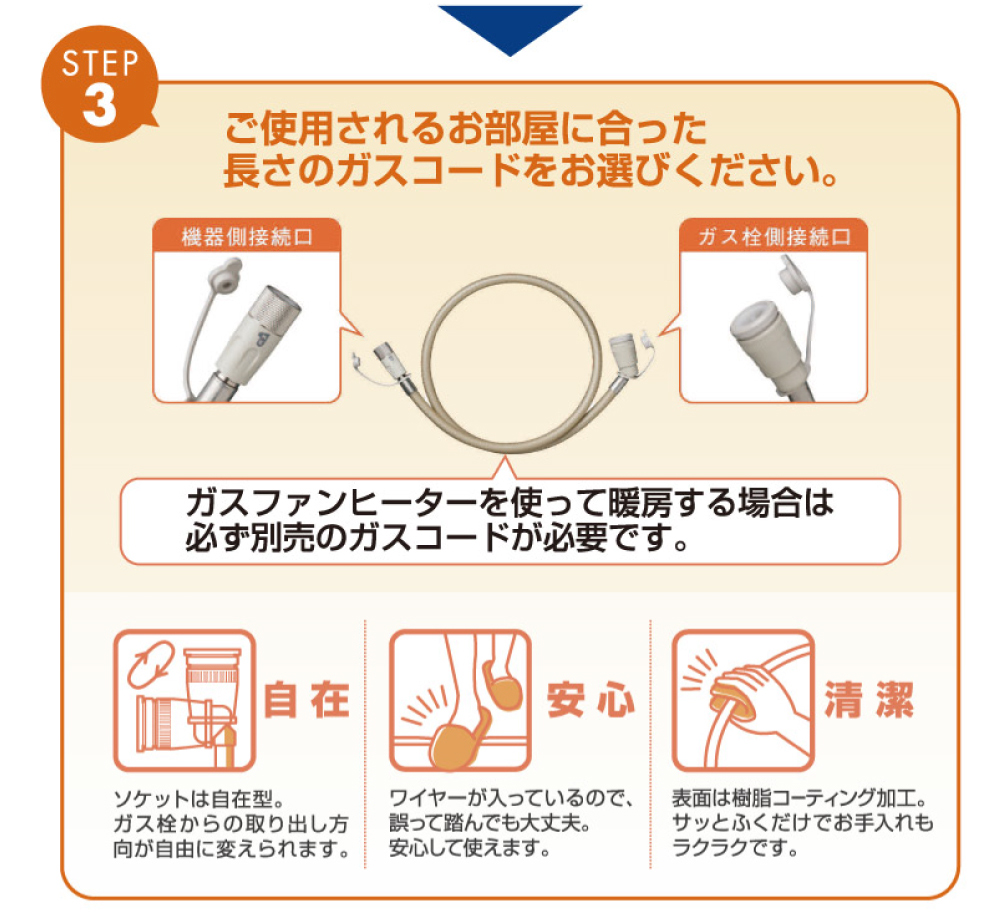 STEP 3

ご使用されるお部屋に合った長さのガスコードをお選びください。

機器側接続口

ガス栓側接続口

ガスファンヒーターを使って暖房する場合は必ず別売のガスコードが必要です。

自在

ソケットは自在型。ガス栓からの取り出し方向が自由に変えられます。

安心

ワイヤーが入っているので、誤って踏んでも大丈夫。安心して使えます。

清潔

表面は樹脂コーティング加工。サッとふくだけでお手入れもラクラクです。